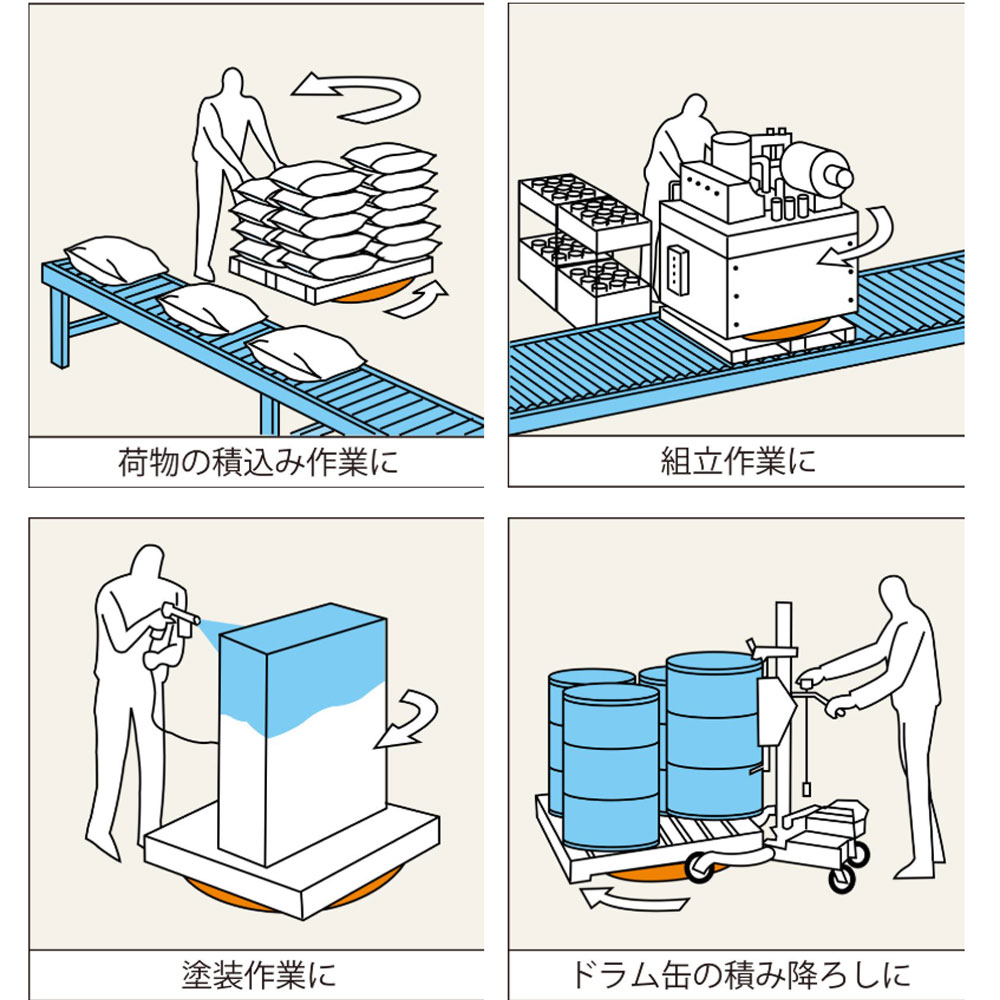 荷物の積込み作業に

組立作業に

塗装作業に

ドラム缶の積み降ろしに